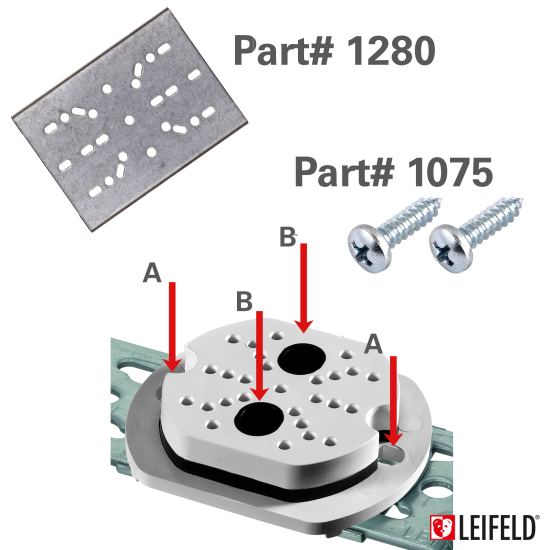 Part# 1280

Part# 1075

B

A

B

A

LEIFELD®